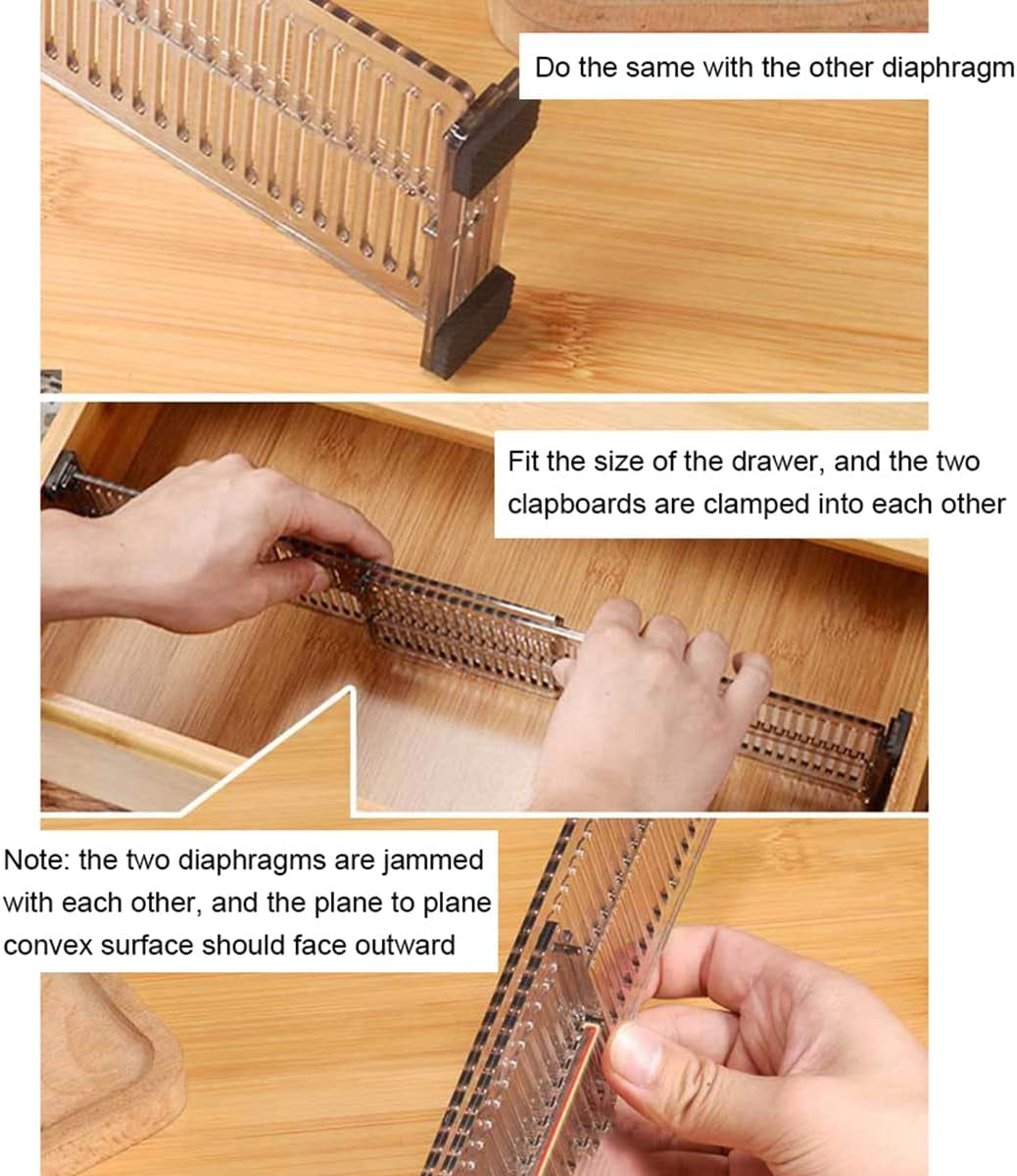 Do the same with the other diaphragm

Fit the size of the drawer, and the two clapboards are clamped into each other

Note: the two diaphragms are jammed with each other, and the plane to plane convex surface should face outward