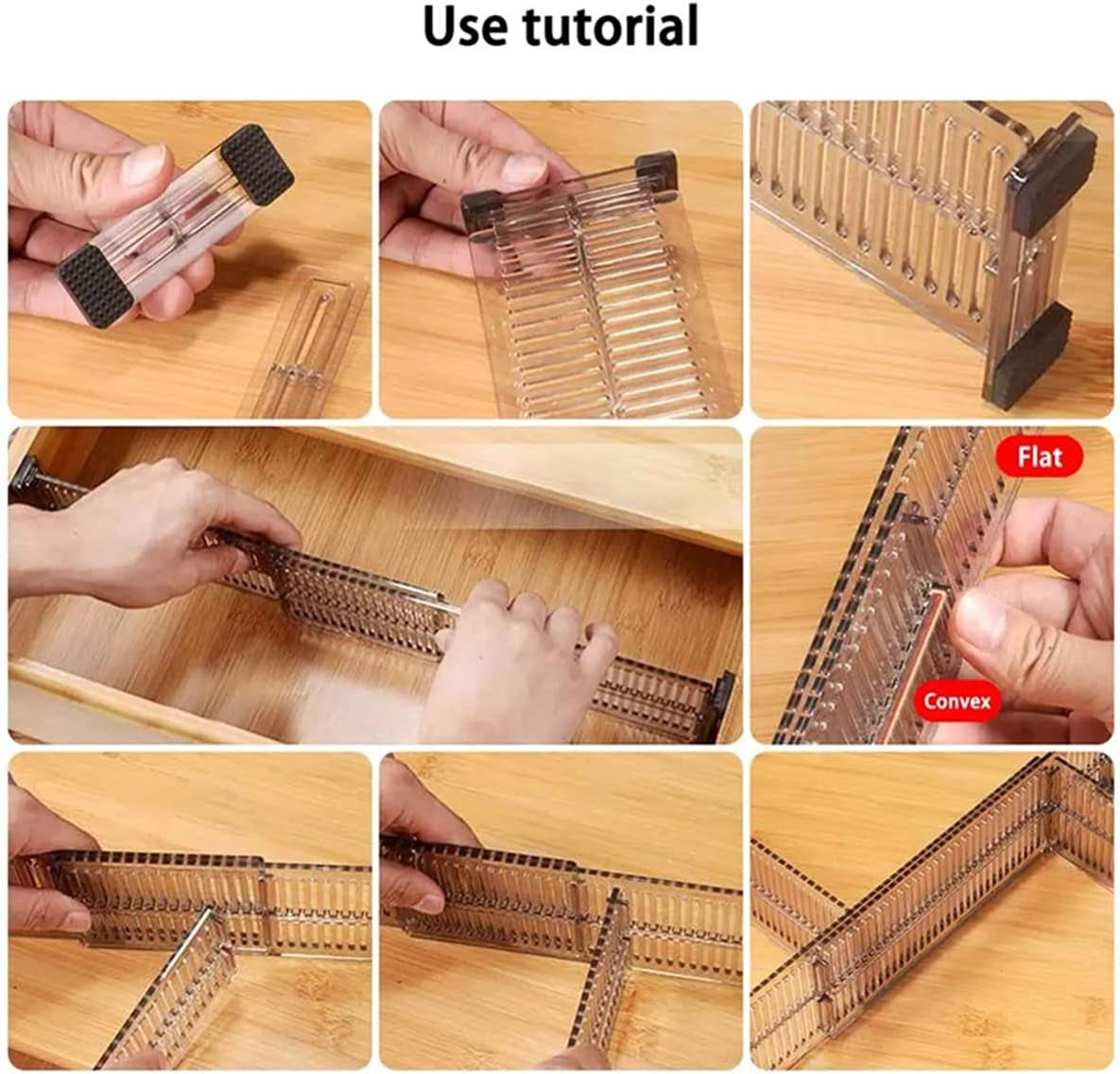 Use tutorial

Flat

Convex